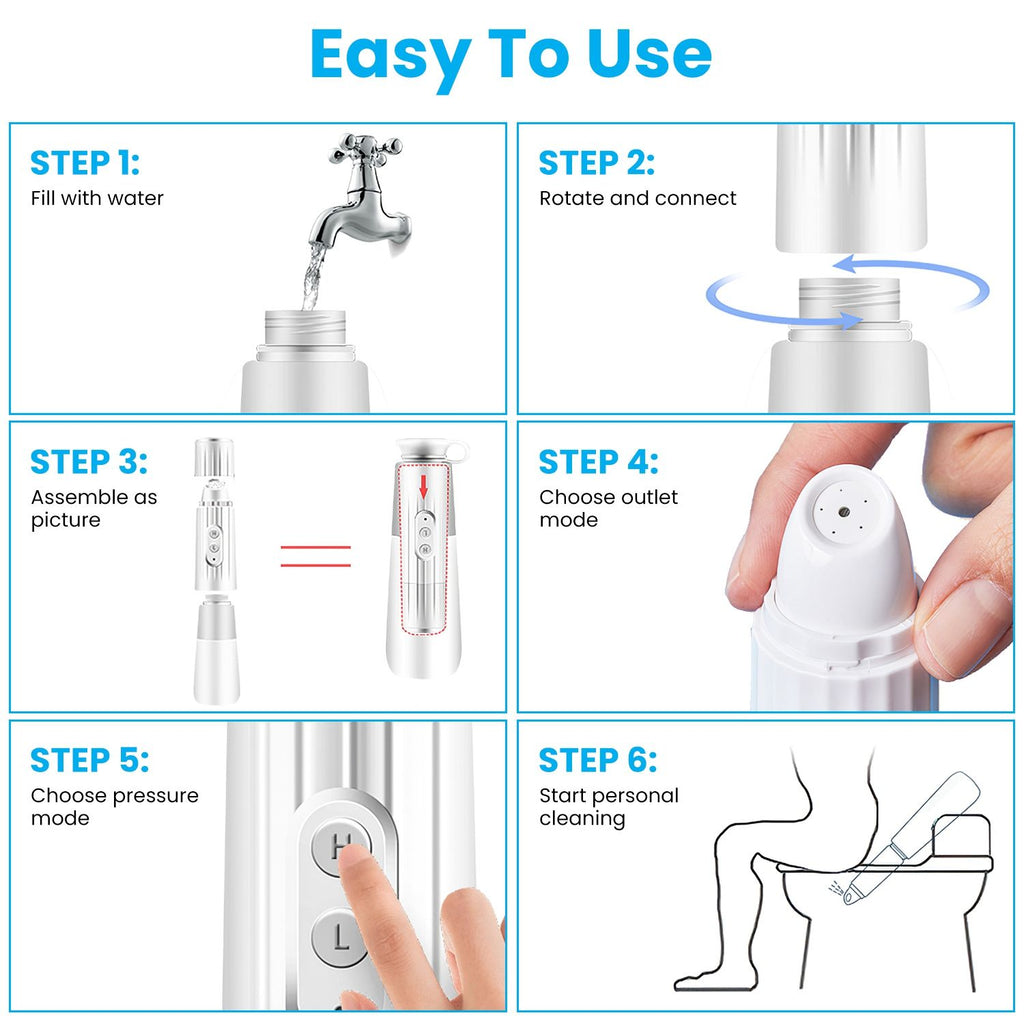 Easy To Use

STEP 1:
Fill with water

STEP 2:
Rotate and connect

STEP 3:
Assemble as picture

STEP 4:
Choose outlet mode

STEP 5:
Choose pressure mode

H
L

STEP 6:
Start personal cleaning