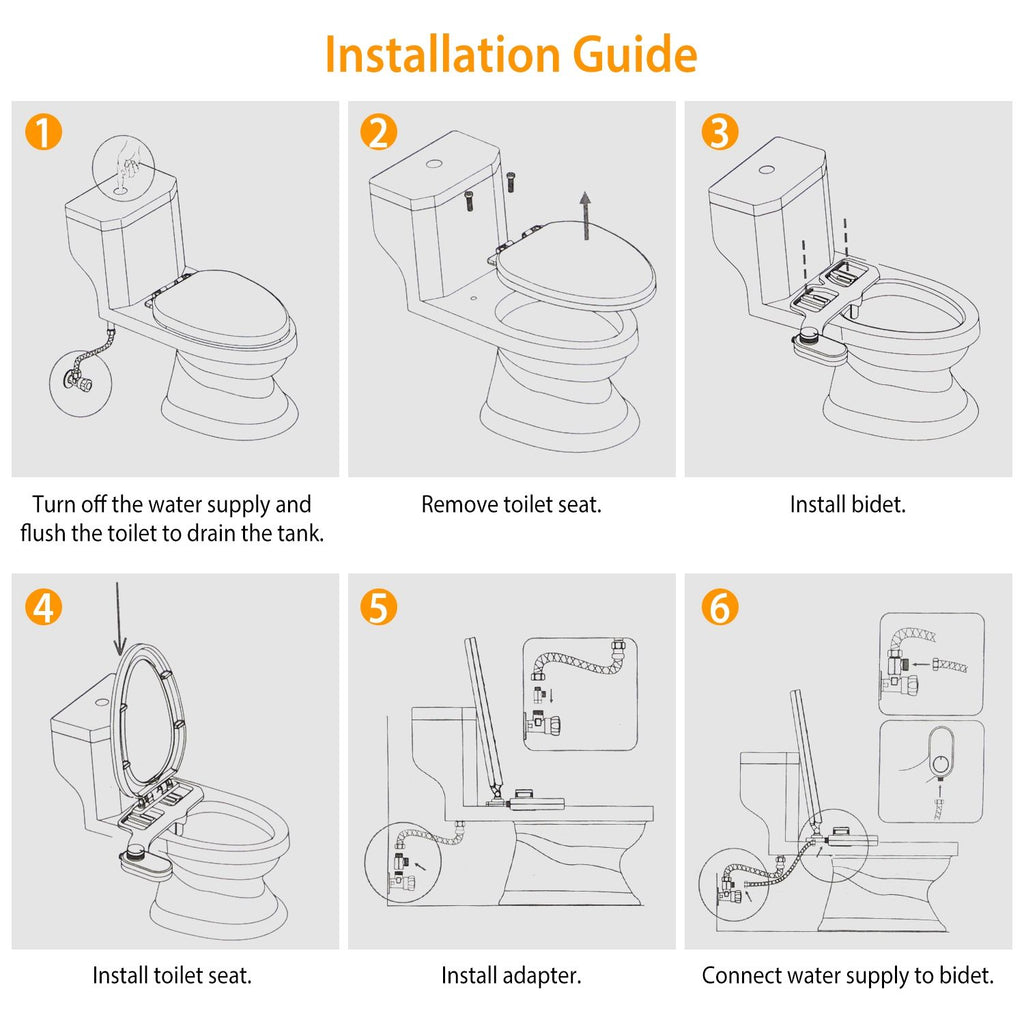 Installation Guide

1

Turn off the water supply and flush the toilet to drain the tank.

2

Remove toilet seat.

3

Install bidet.

4

Install toilet seat.

5

Install adapter.

6

Connect water supply to bidet.