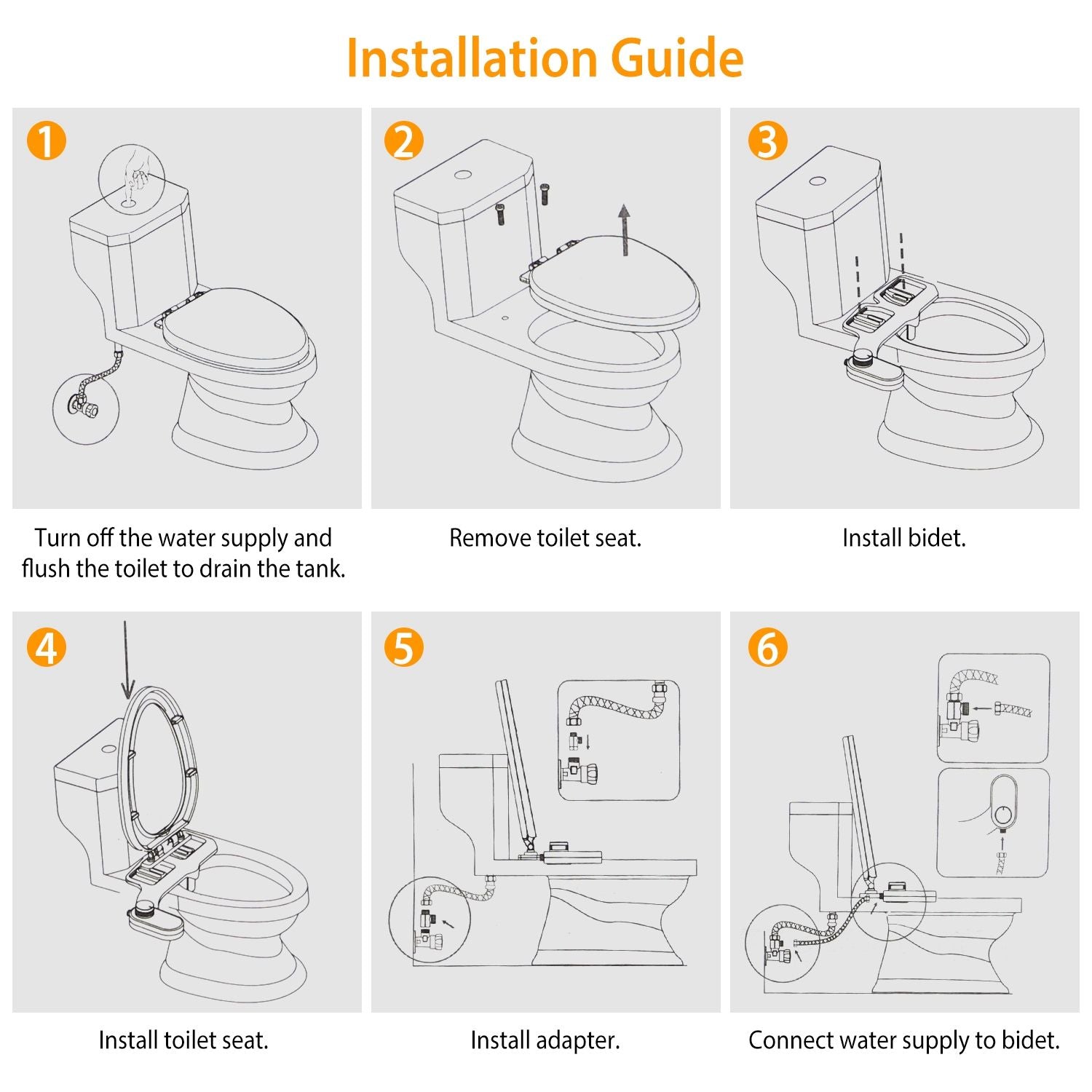 Installation Guide

1

Turn off the water supply and flush the toilet to drain the tank.

2

Remove toilet seat.

3

Install bidet.

4

Install toilet seat.

5

Install adapter.

6

Connect water supply to bidet.