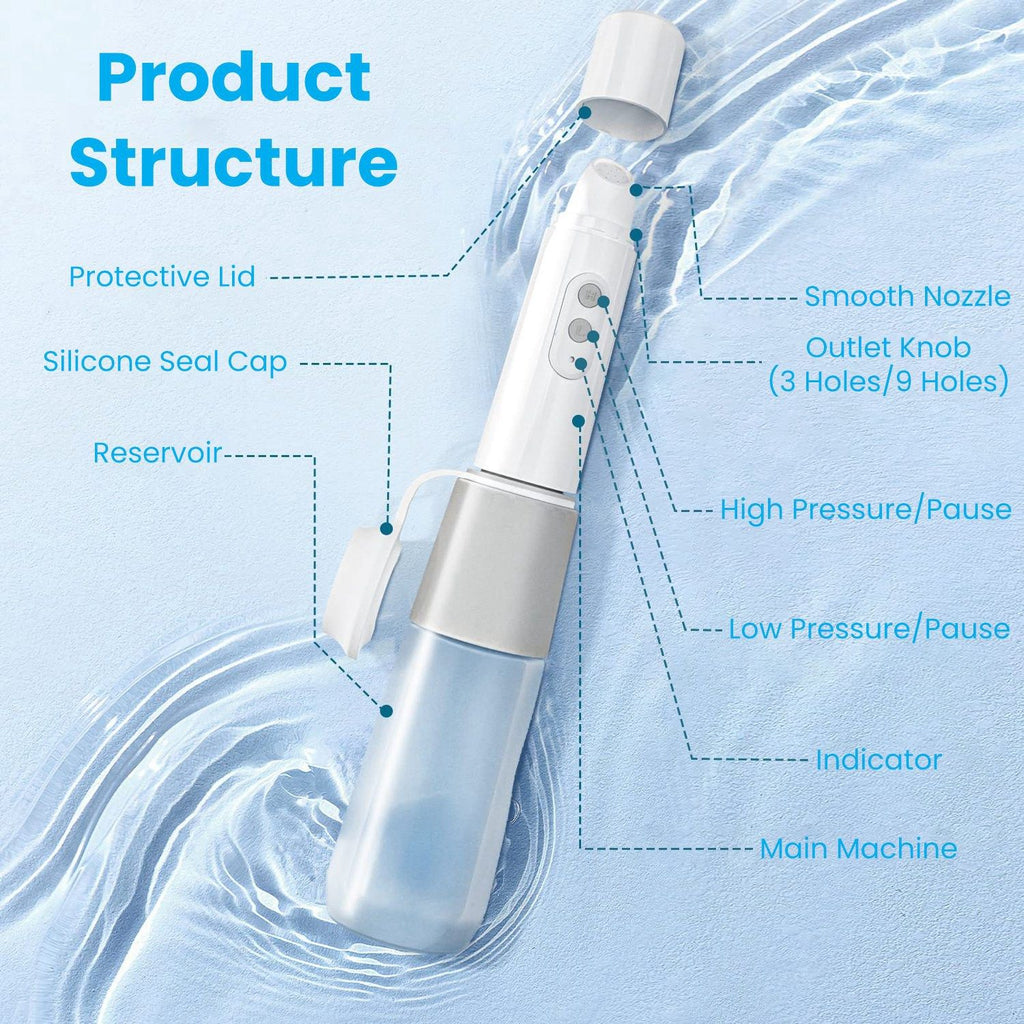 Product Structure

Protective Lid

Silicone Seal Cap

Reservoir

Smooth Nozzle

Outlet Knob (3 Holes/9 Holes)

High Pressure/Pause

Low Pressure/Pause

Indicator

Main Machine